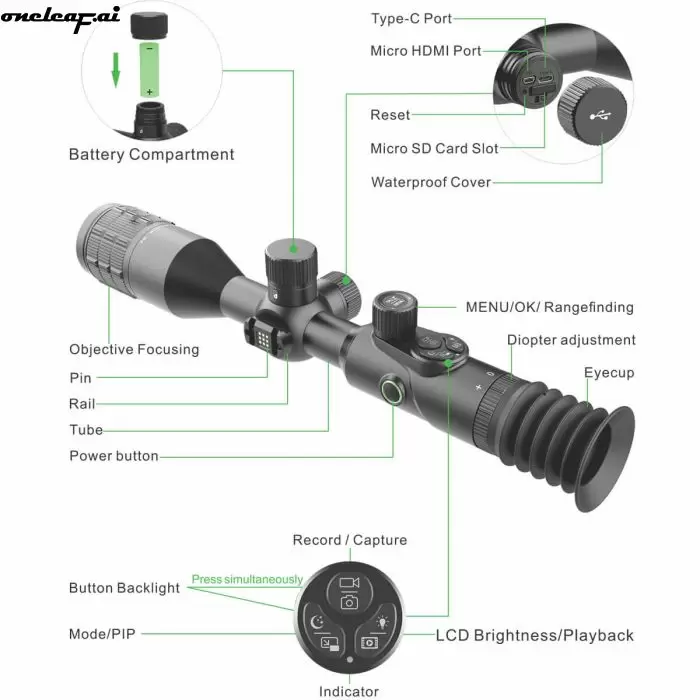 oneleaf.ai

Battery Compartment

Type-C Port
Micro HDMI Port
Reset
Micro SD Card Slot
Waterproof Cover

MENU/OK/ Rangefinding
Diopter adjustment
Eyecup

Objective Focusing
Pin
Rail
Tube
Power button

Record / Capture
Press simultaneously
Button Backlight
Mode/PIP
LCD Brightness/Playback
Indicator